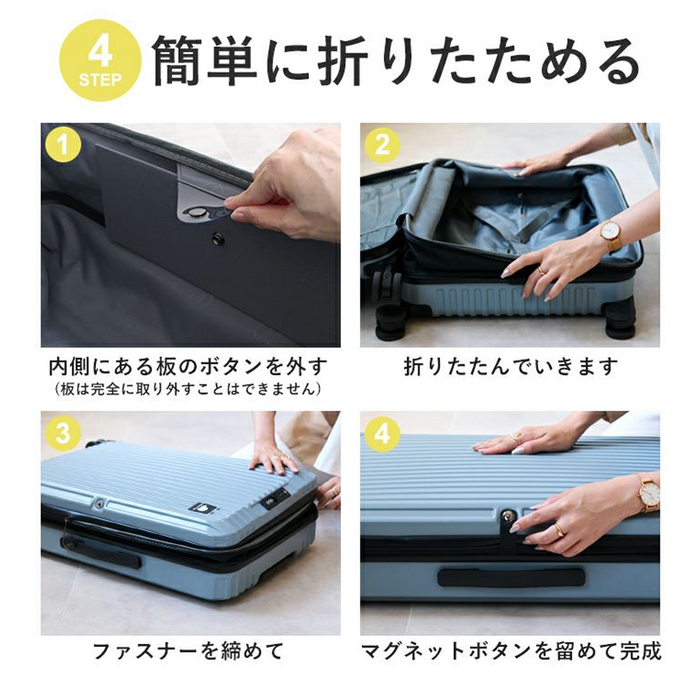 4
STEP
簡単に折りたためる

1
内側にある板のボタンを外す
（板は完全に取り外すことはできません）

2
折りたたんでいきます

3
ファスナーを締めて

4
マグネットボタンを留めて完成